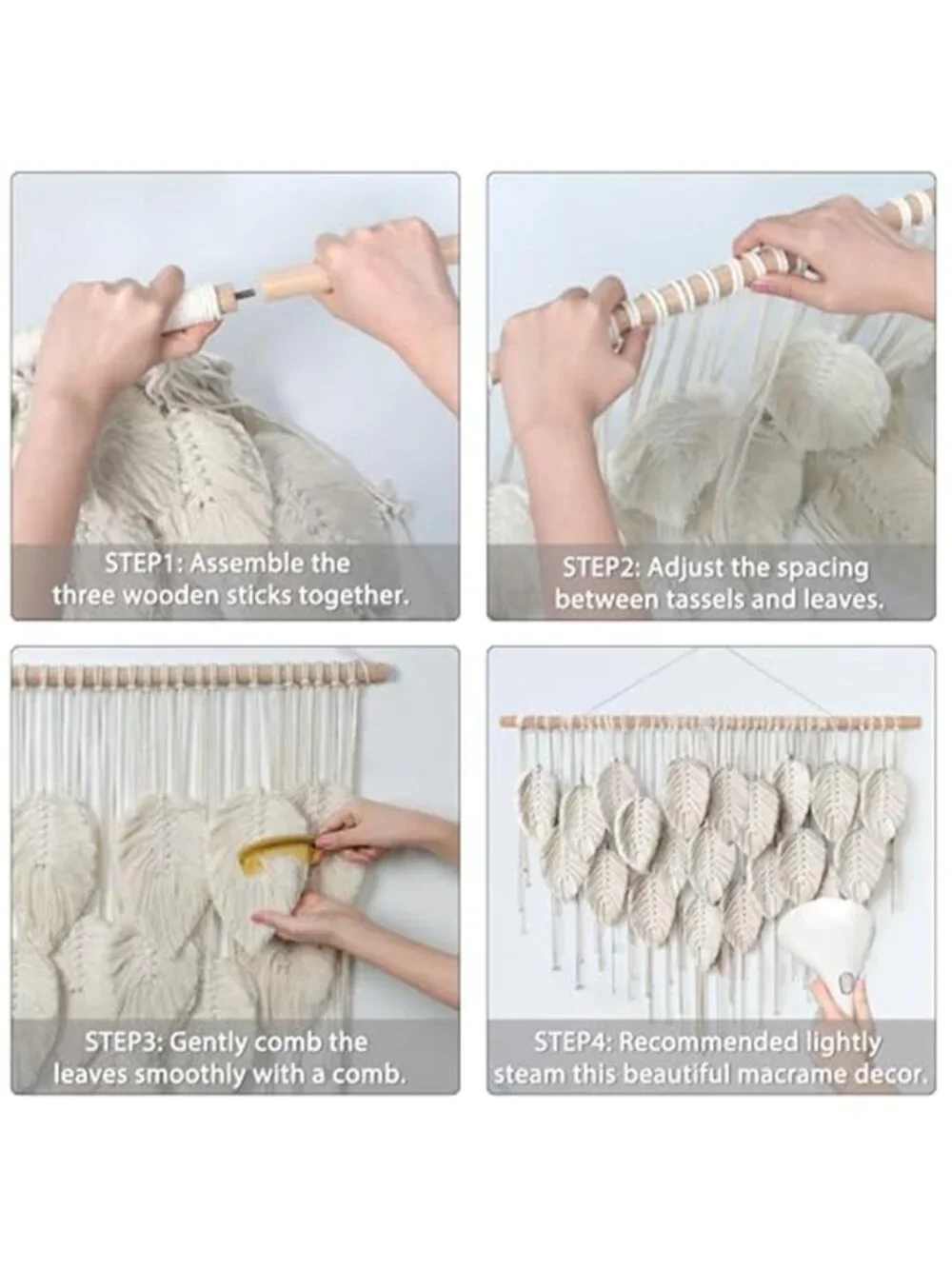 STEP1: Assemble the three wooden sticks together.

STEP2: Adjust the spacing between tassels and leaves.

STEP3: Gently comb the leaves smoothly with a comb.

STEP4: Recommended lightly steam this beautiful macrame decor.